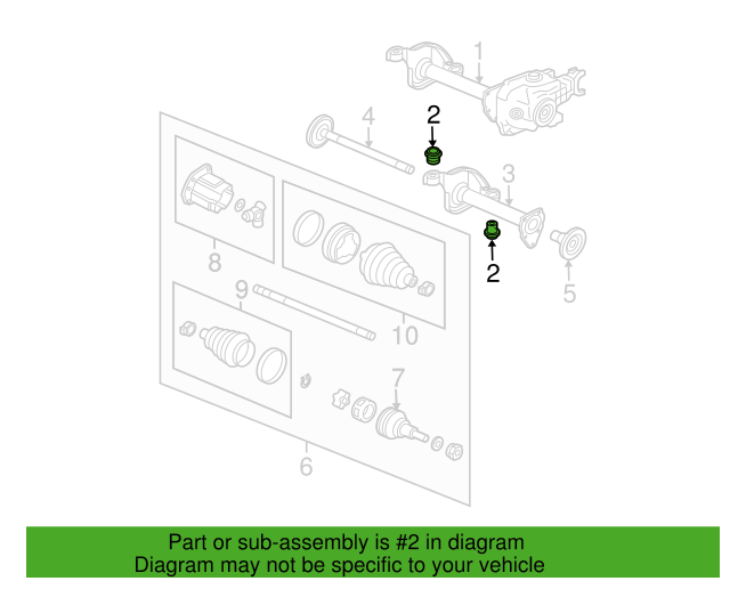 1
4
2
3
2
5
8
9
10
7
6

Part or sub-assembly is #2 in diagram
Diagram may not be specific to your vehicle